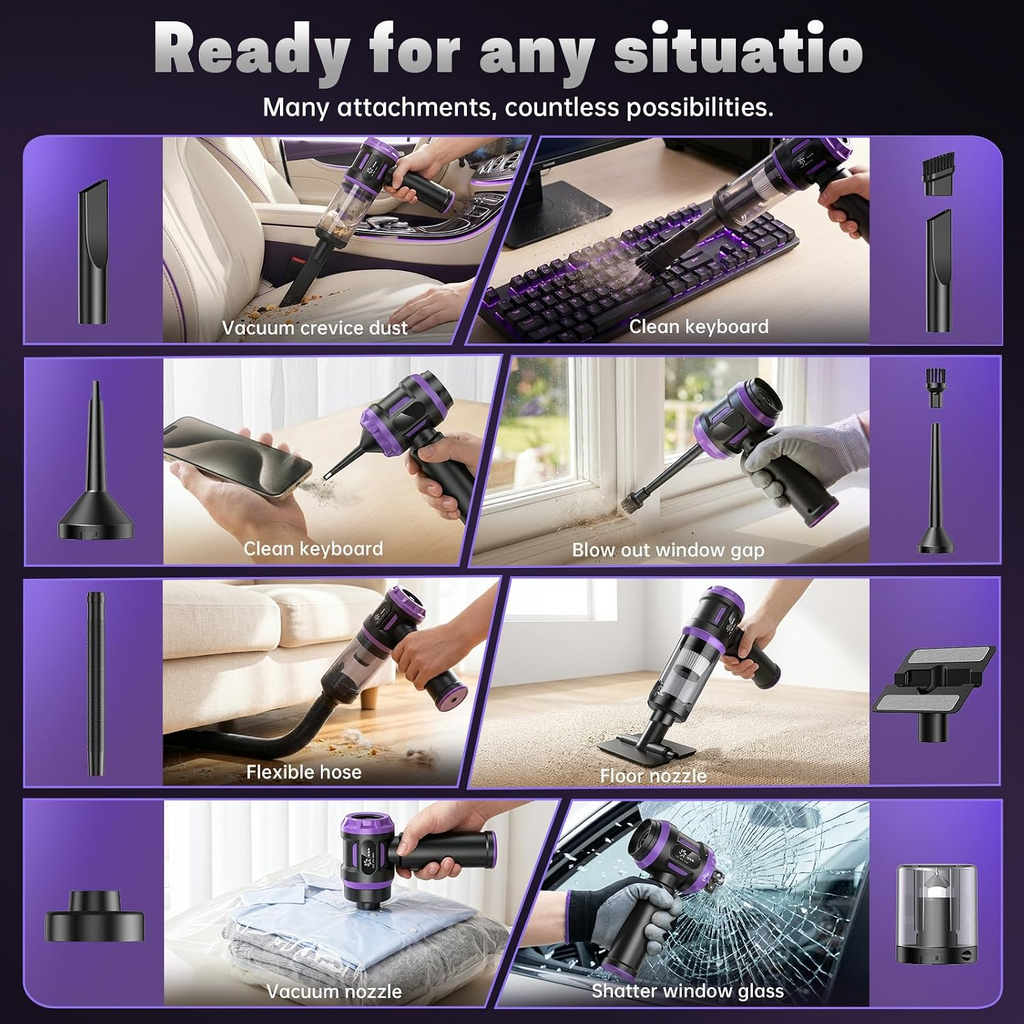 Ready for any situatio

Many attachments, countless possibilities.

Vacuum crevice dust

Clean keyboard

Clean keyboard

Blow out window gap

Flexible hose

Floor nozzle

Vacuum nozzle

Shatter window glass